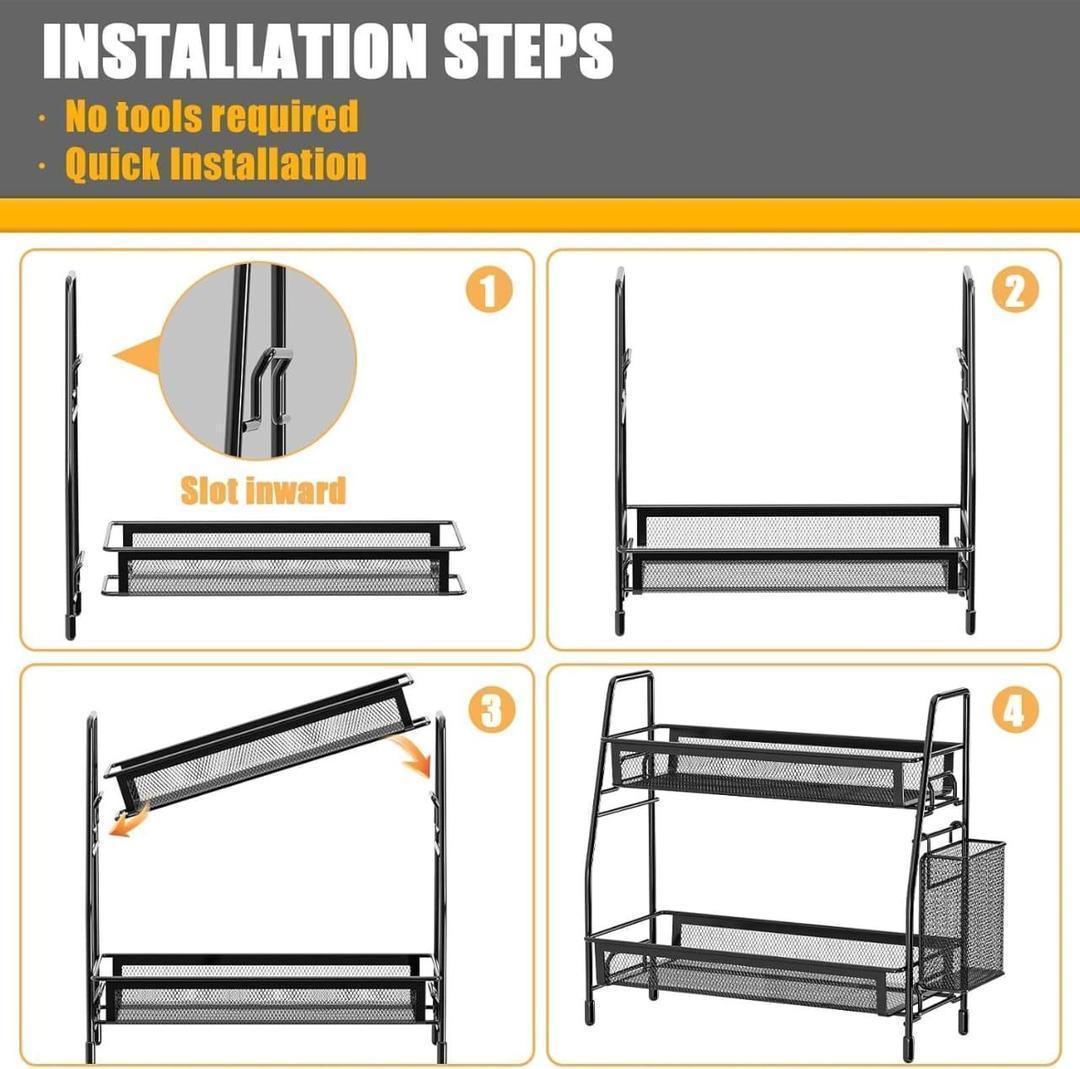 INSTALLATION STEPS

· No tools required
· Quick Installation

1

Slot inward

2

3

4