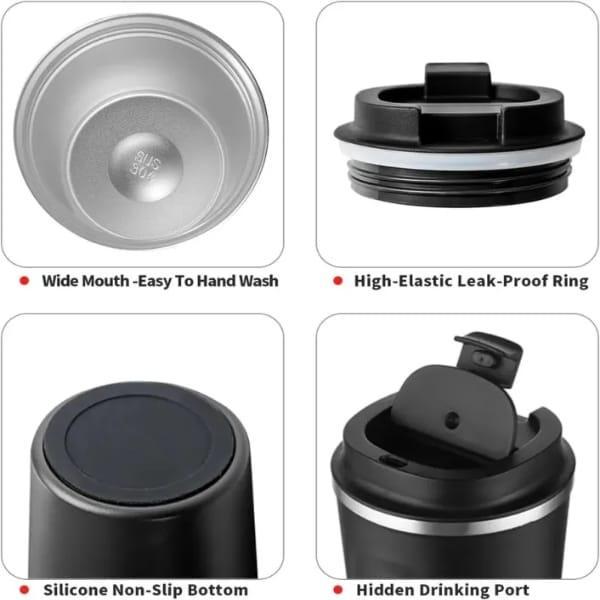 SUS 304

Wide Mouth -Easy To Hand Wash

High-Elastic Leak-Proof Ring

Silicone Non-Slip Bottom

Hidden Drinking Port